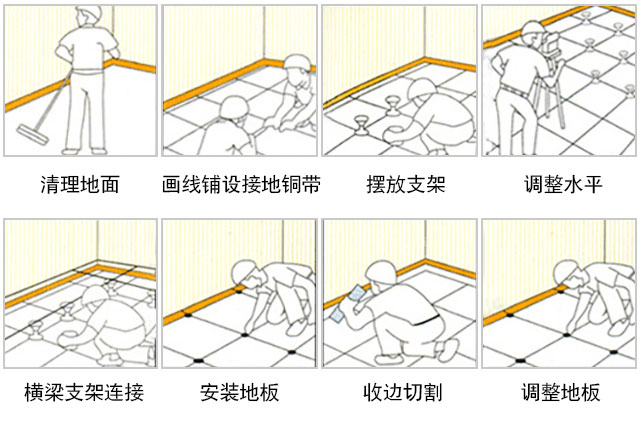 清理地面

画线铺设接地铜带

摆放支架

调整水平

横梁支架连接

安装地板

收边切割

调整地板